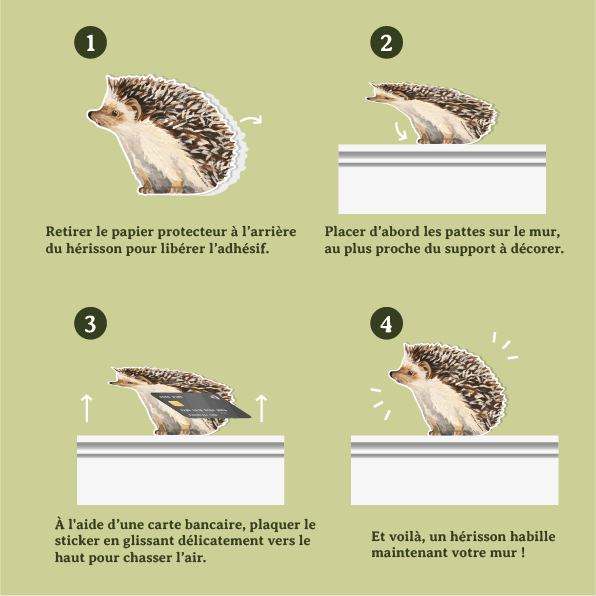 1

Retirer le papier protecteur à l'arrière du hérisson pour libérer l'adhésif.

2

Placer d'abord les pattes sur le mur, au plus proche du support à décorer.

3

À l'aide d'une carte bancaire, plaquer le sticker en glissant délicatement vers le haut pour chasser l'air.

4

Et voilà, un hérisson habille maintenant votre mur !